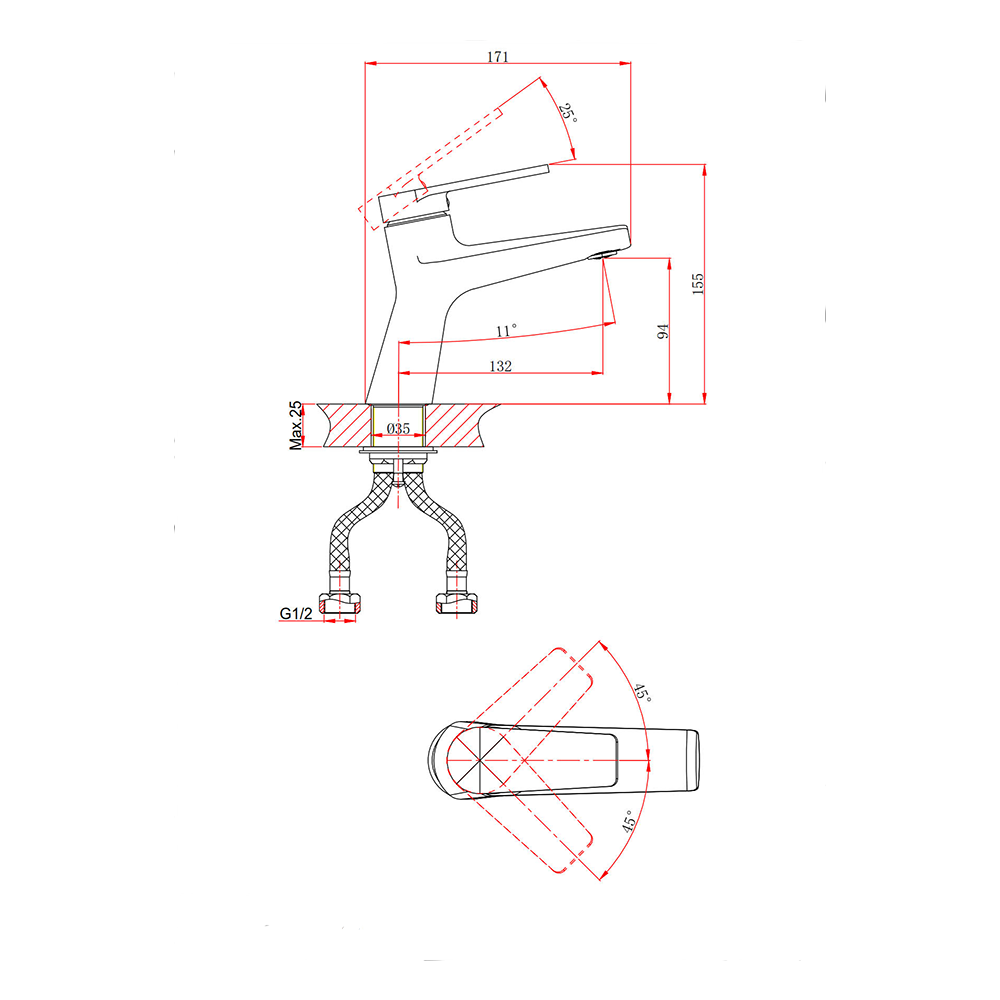 171

25°

155

94

11°

132

Max.25

Ø35

G1/2

45°

45°